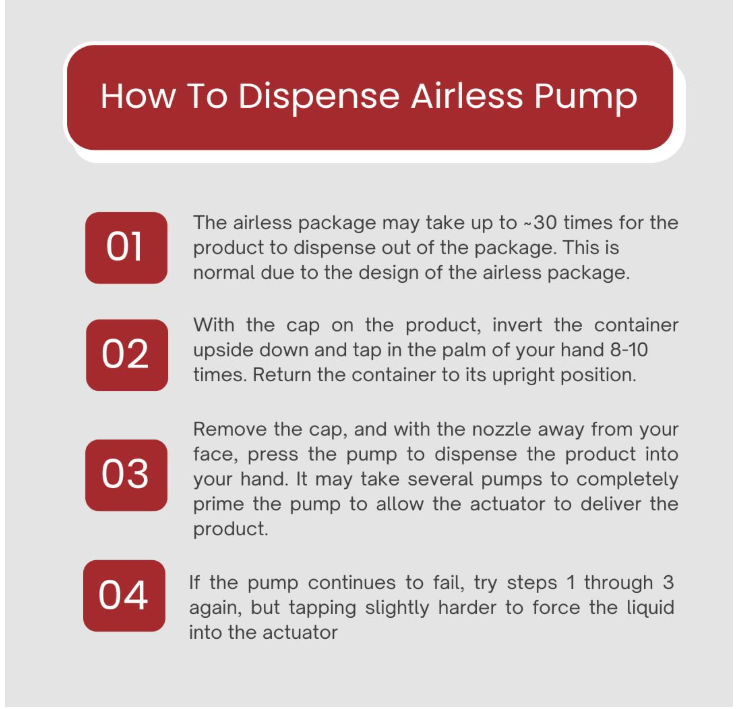 How To Dispense Airless Pump

01

The airless package may take up to ~30 times for the product to dispense out of the package. This is normal due to the design of the airless package.

02

With the cap on the product, invert the container upside down and tap in the palm of your hand 8-10 times. Return the container to its upright position.

03

Remove the cap, and with the nozzle away from your face, press the pump to dispense the product into your hand. It may take several pumps to completely prime the pump to allow the actuator to deliver the product.

04

If the pump continues to fail, try steps 1 through 3 again, but tapping slightly harder to force the liquid into the actuator