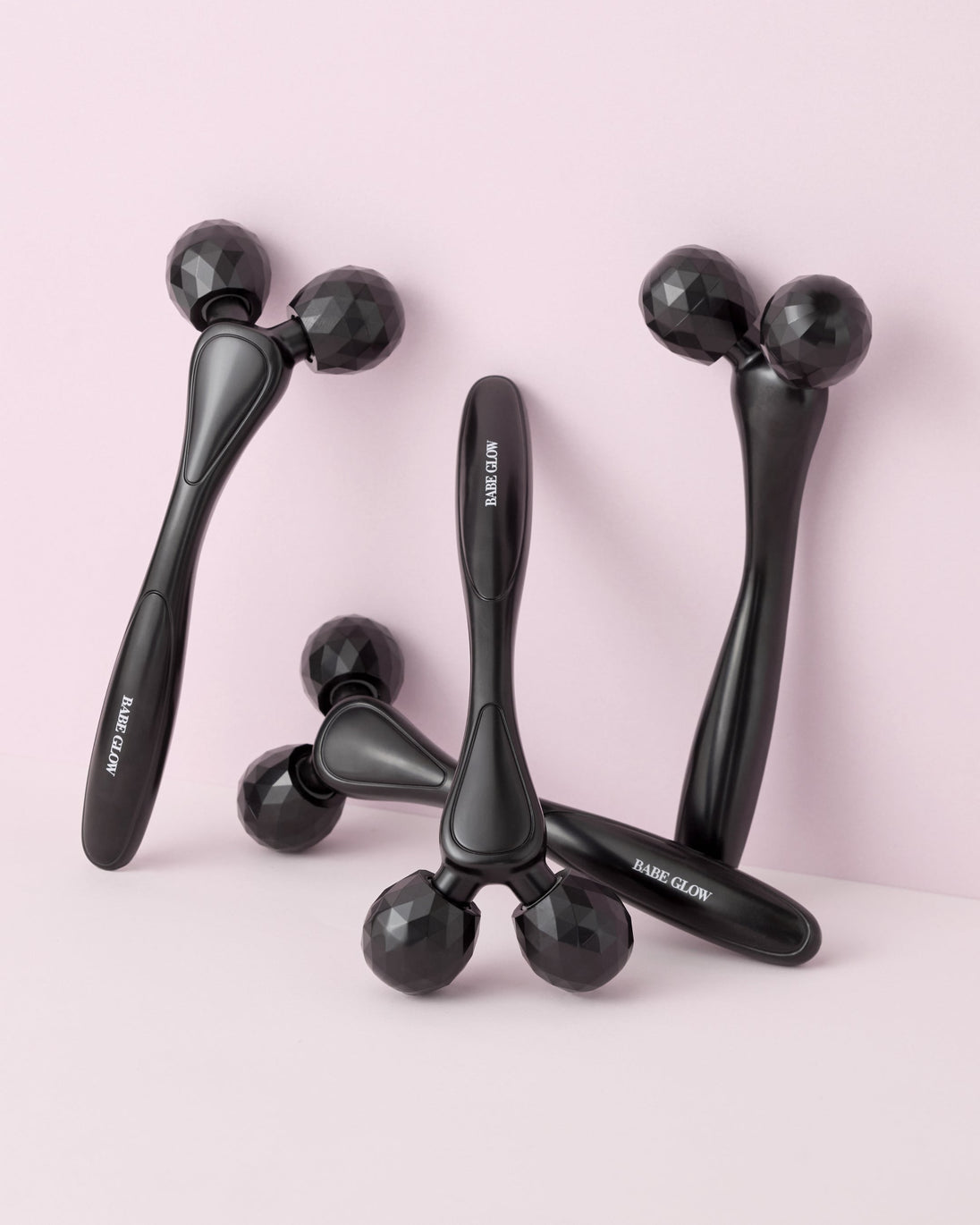 BABE GLOW

BABE GLOW

BABE GLOW