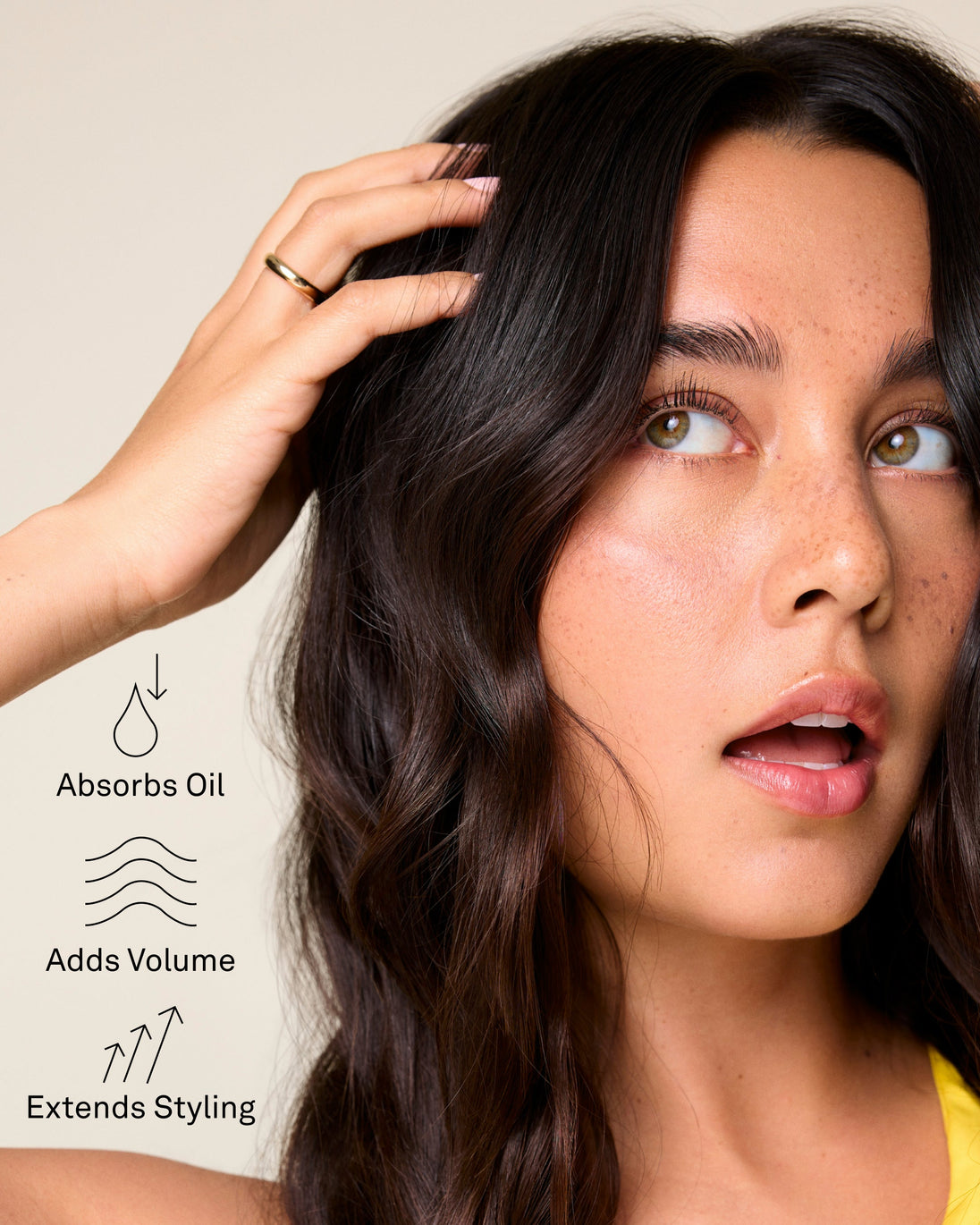 Absorbs Oil

Adds Volume

Extends Styling